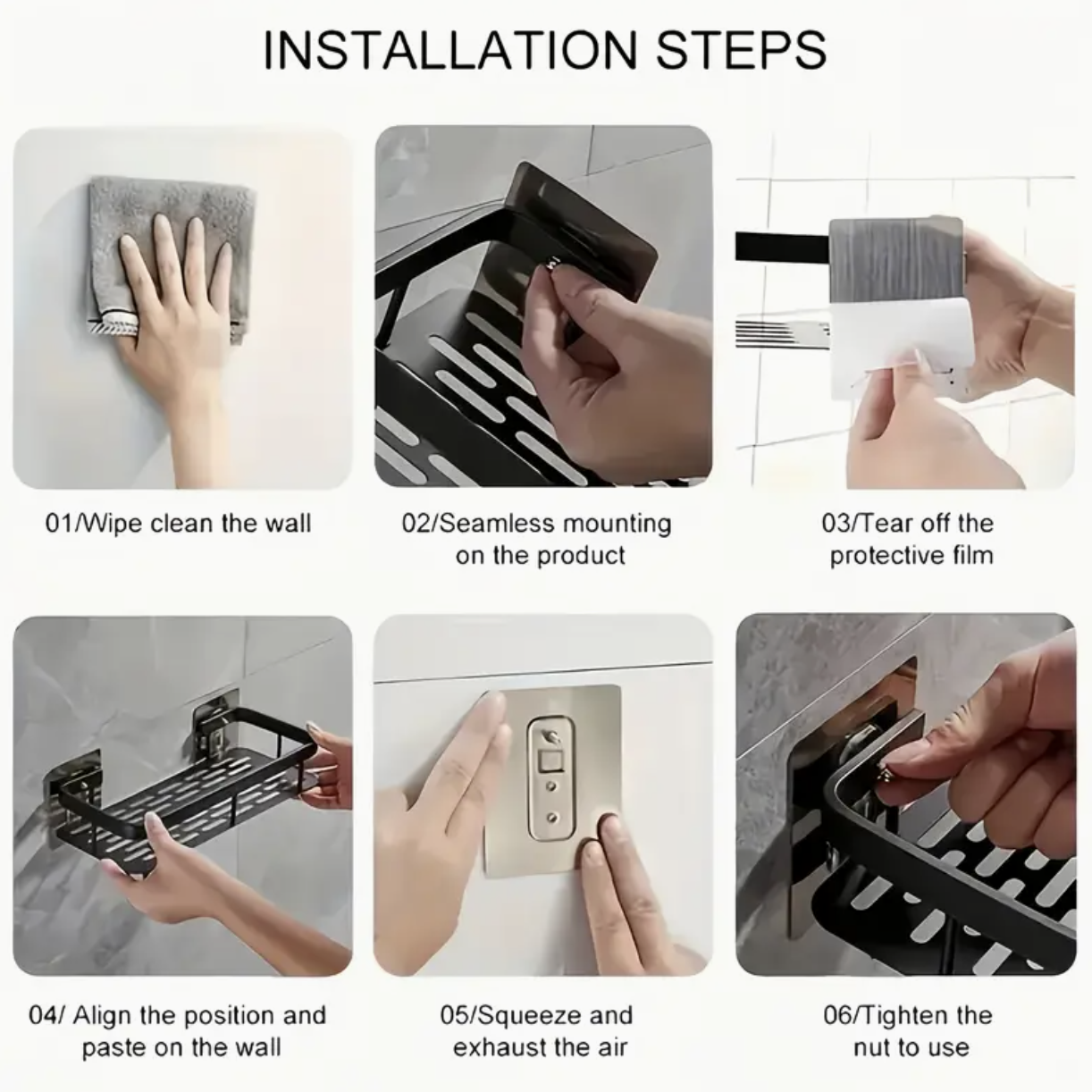 INSTALLATION STEPS

01/Wipe clean the wall

02/Seamless mounting on the product

03/Tear off the protective film

04/ Align the position and paste on the wall

05/Squeeze and exhaust the air

06/Tighten the nut to use